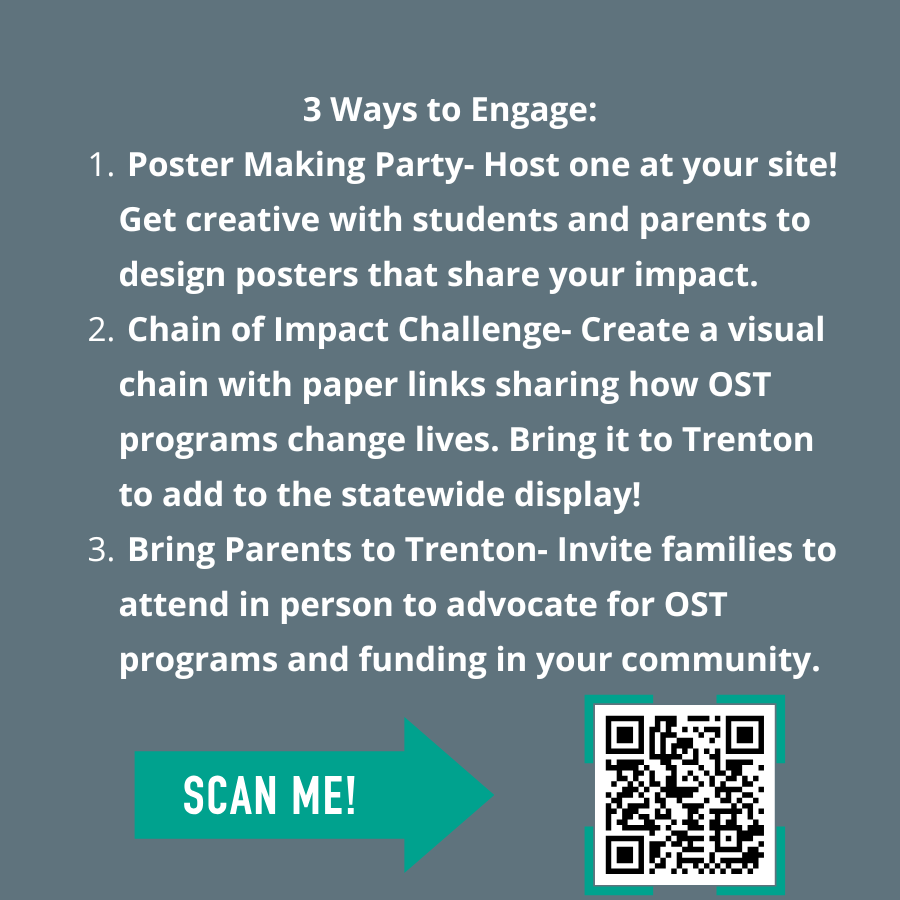 3 Ways to Engage:

1. Poster Making Party- Host one at your site! Get creative with students and parents to design posters that share your impact.
2. Chain of Impact Challenge- Create a visual chain with paper links sharing how OST programs change lives. Bring it to Trenton to add to the statewide display!
3. Bring Parents to Trenton- Invite families to attend in person to advocate for OST programs and funding in your community.

SCAN ME!